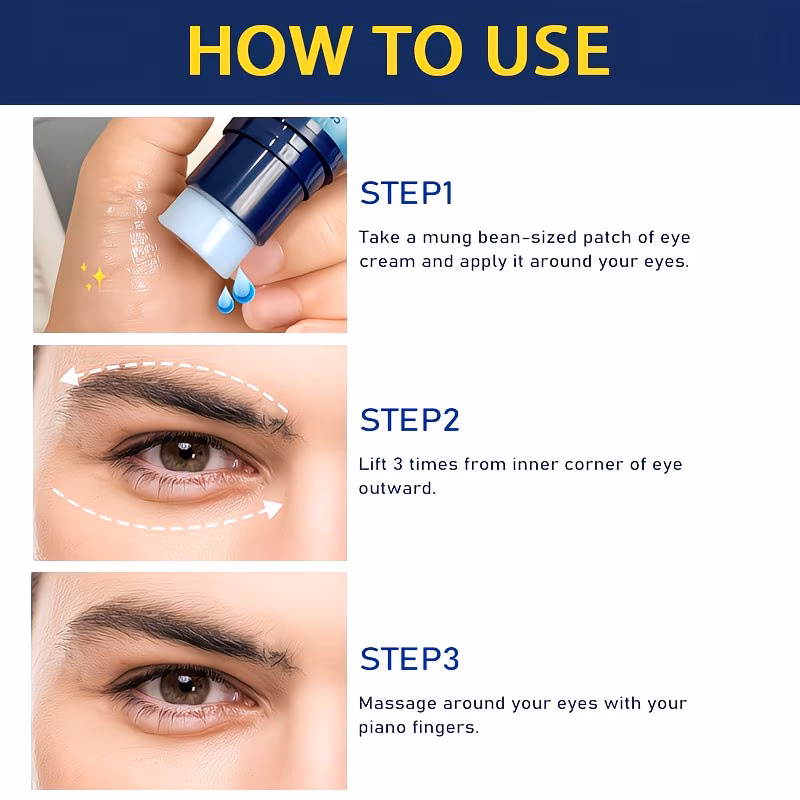 HOW TO USE

STEP1

Take a mung bean-sized patch of eye cream and apply it around your eyes.

STEP2

Lift 3 times from inner corner of eye outward.

STEP3

Massage around your eyes with your piano fingers.