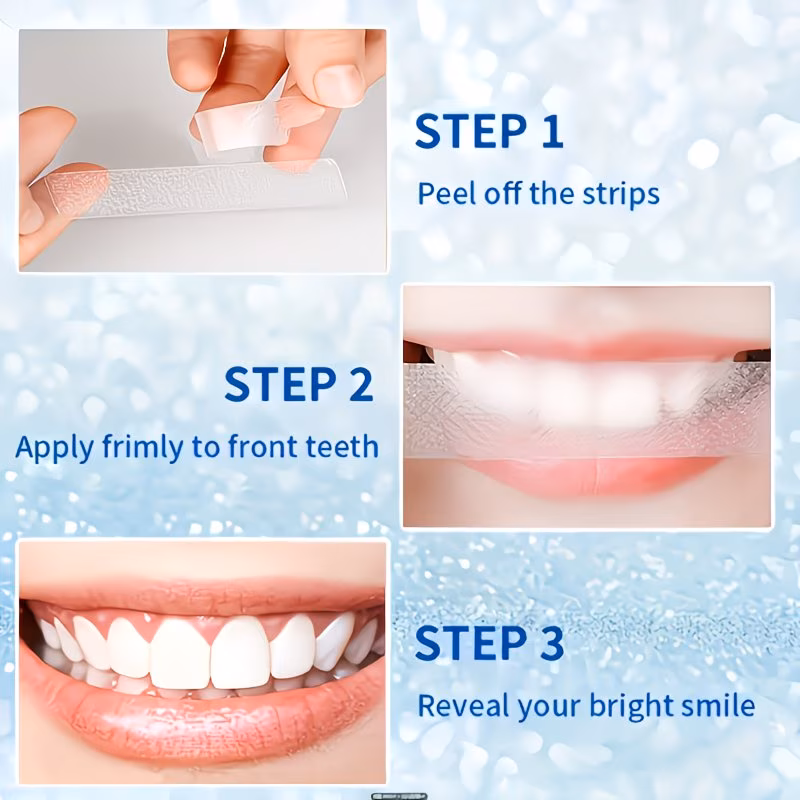 STEP 1
Peel off the strips

STEP 2
Apply frimly to front teeth

STEP 3
Reveal your bright smile