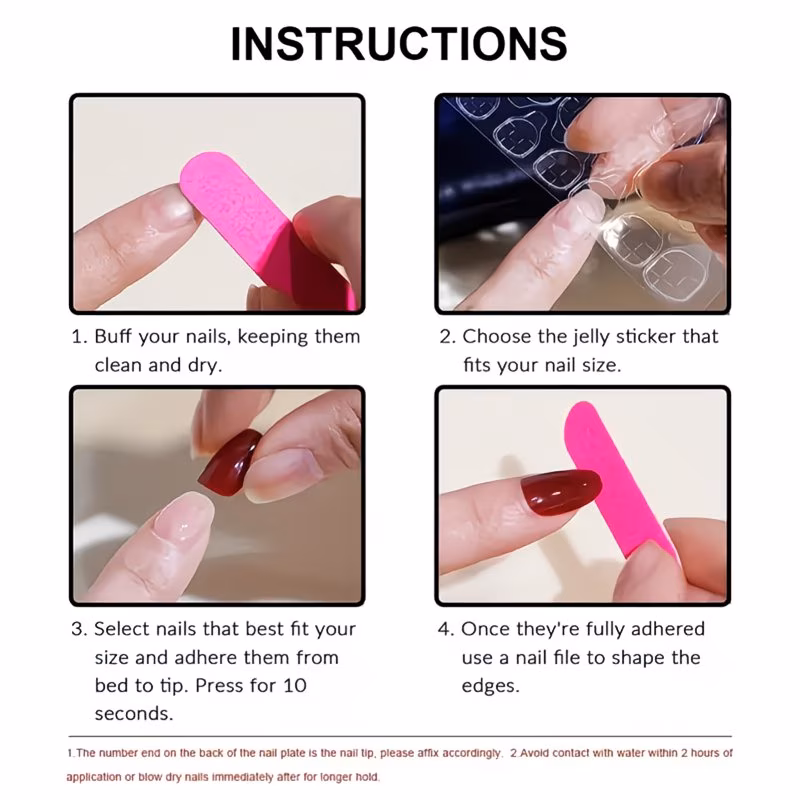 INSTRUCTIONS

1. Buff your nails, keeping them clean and dry.

2. Choose the jelly sticker that fits your nail size.

3. Select nails that best fit your size and adhere them from bed to tip. Press for 10 seconds.

4. Once they're fully adhered use a nail file to shape the edges.

1.The number end on the back of the nail plate is the nail tip, please affix accordingly. 2.Avoid contact with water within 2 hours of application or blow dry nails immediately after for longer hold.