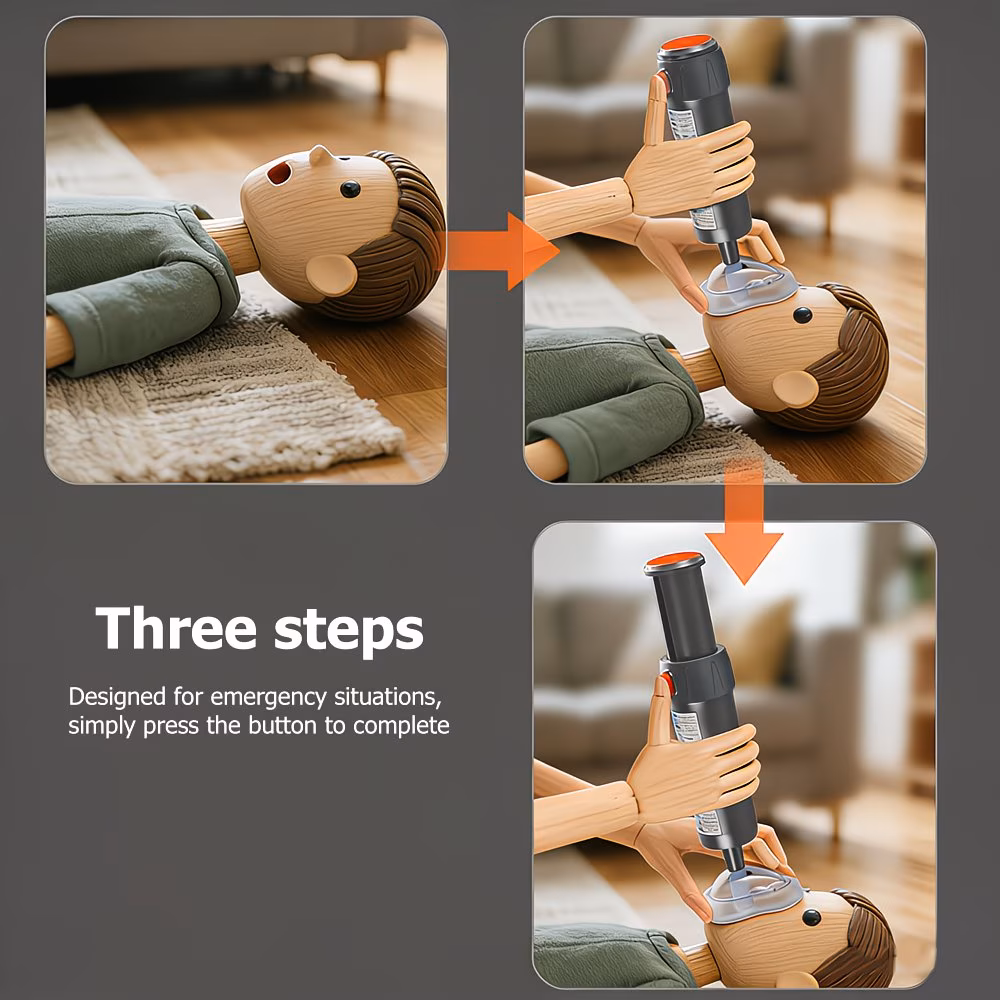 Three steps

Designed for emergency situations, simply press the button to complete