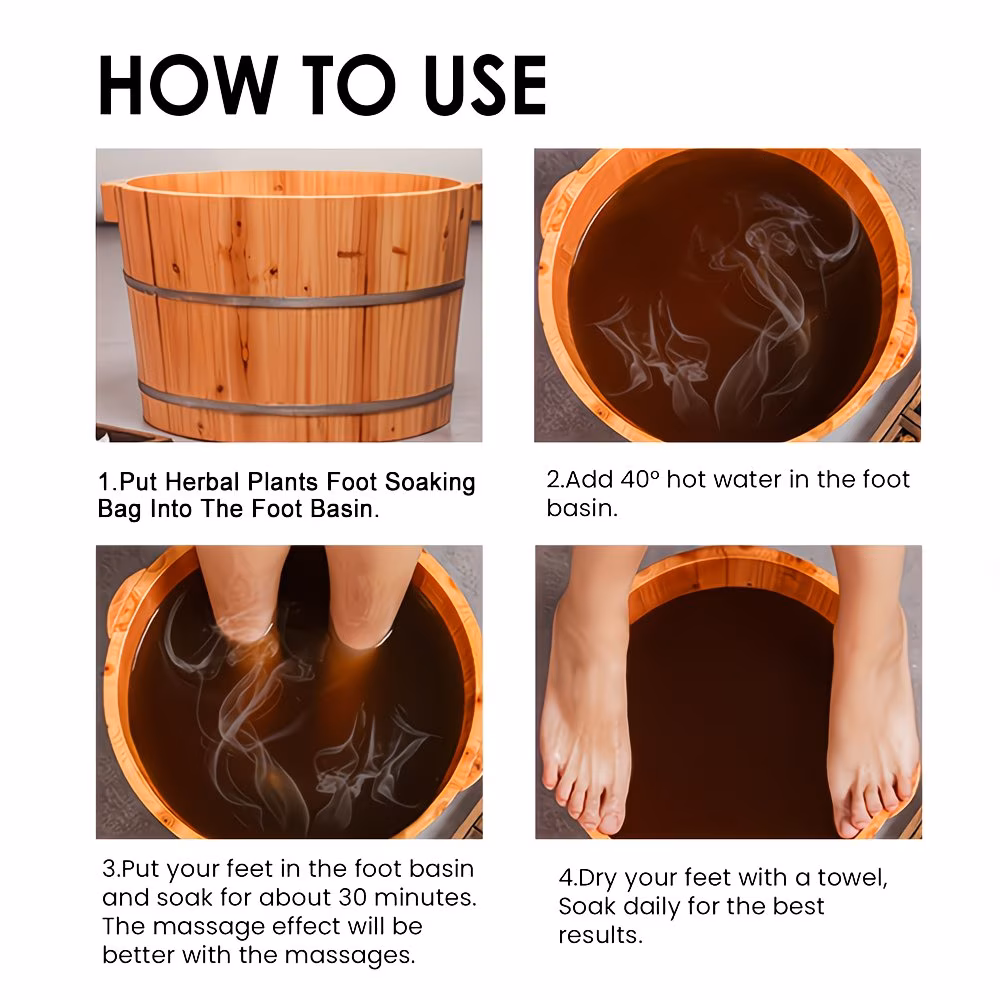 HOW TO USE

1.Put Herbal Plants Foot Soaking Bag Into The Foot Basin.

2.Add 40° hot water in the foot basin.

3.Put your feet in the foot basin and soak for about 30 minutes. The massage effect will be better with the massages.

4.Dry your feet with a towel, Soak daily for the best results.